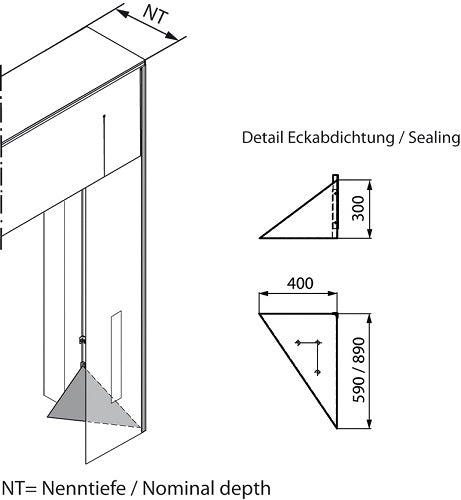 NT

Detail Eckabdichtung / Sealing

300

400

590 / 890

NT= Nenntiefe / Nominal depth